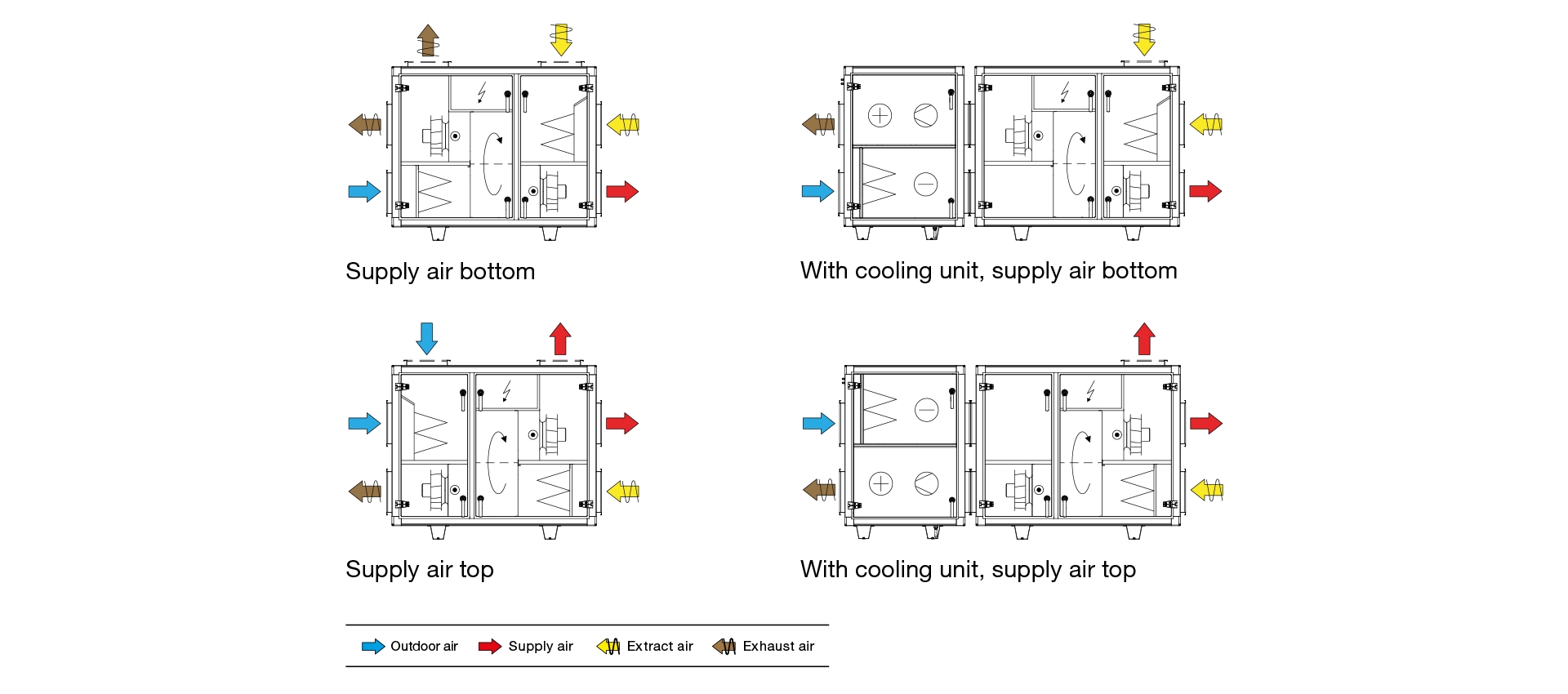 Supply air bottom

With cooling unit, supply air bottom

Supply air top

With cooling unit, supply air top

Outdoor air Supply air Extract air Exhaust air